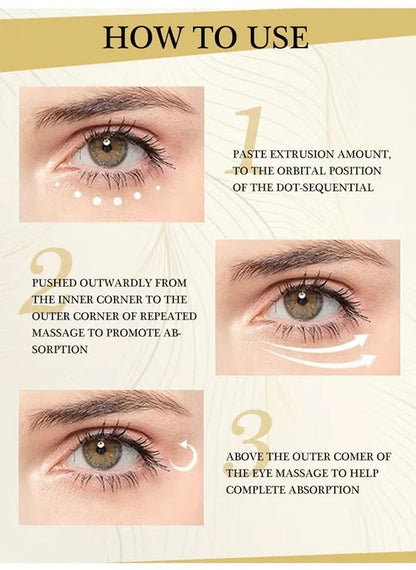 HOW TO USE

1

PASTE EXTRUSION AMOUNT, TO THE ORBITAL POSITION OF THE DOT-SEQUENTIAL

2

PUSHED OUTWARDLY FROM THE INNER CORNER TO THE OUTER CORNER OF REPEATED MASSAGE TO PROMOTE ABSORPTION

3

ABOVE THE OUTER COMER OF THE EYE MASSAGE TO HELP COMPLETE ABSORPTION