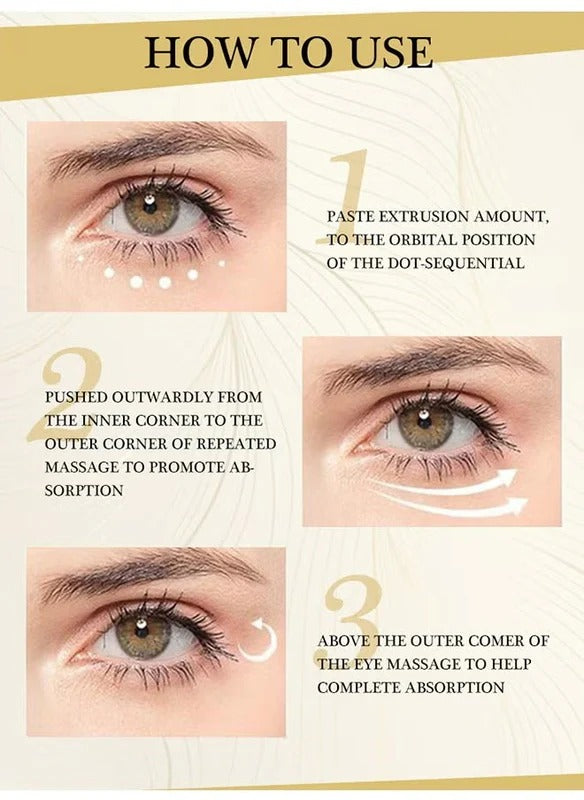 HOW TO USE

1

PASTE EXTRUSION AMOUNT, TO THE ORBITAL POSITION OF THE DOT-SEQUENTIAL

2

PUSHED OUTWARDLY FROM THE INNER CORNER TO THE OUTER CORNER OF REPEATED MASSAGE TO PROMOTE ABSORPTION

3

ABOVE THE OUTER COMER OF THE EYE MASSAGE TO HELP COMPLETE ABSORPTION