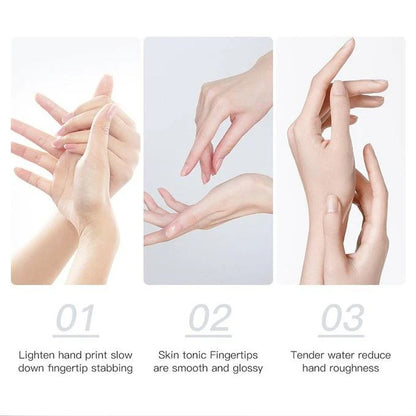 01

Lighten hand print slow down fingertip stabbing

02

Skin tonic Fingertips are smooth and glossy

03

Tender water reduce hand roughness