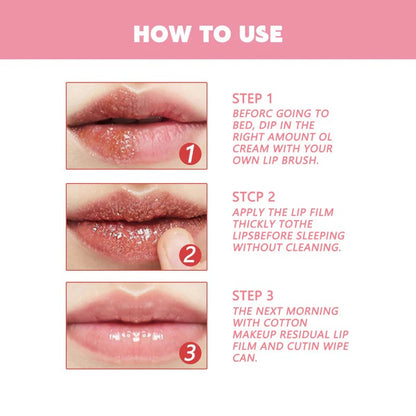 HOW TO USE

1

STEP 1
BEFORC GOING TO BED, DIP IN THE RIGHT AMOUNT OL CREAM WITH YOUR OWN LIP BRUSH.

2

STCP 2
APPLY THE LIP FILM THICKLY TOTHE LIPSBEFORE SLEEPING WITHOUT CLEANING.

3

STEP 3
THE NEXT MORNING WITH COTTON MAKEUP RESIDUAL LIP FILM AND CUTIN WIPE CAN.