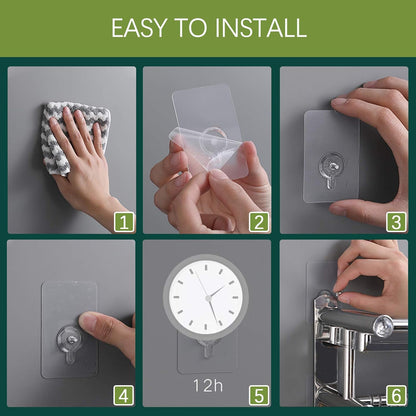 EASY TO INSTALL

1

2

3

4

12h

5

6