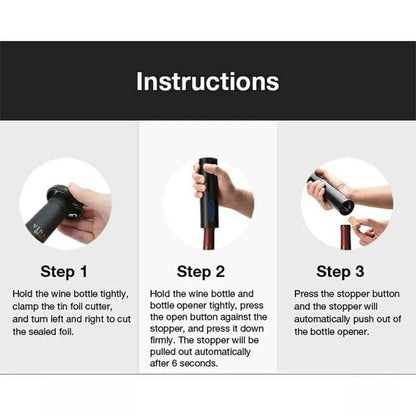 Instructions

Step 1

Hold the wine bottle tightly, clamp the tin foil cutter, and turn left and right to cut the sealed foil.

Step 2

Hold the wine bottle and bottle opener tightly, press the open button against the stopper, and press it down firmly. The stopper will be pulled out automatically after 6 seconds.

Step 3

Press the stopper button and the stopper will automatically push out of the bottle opener.