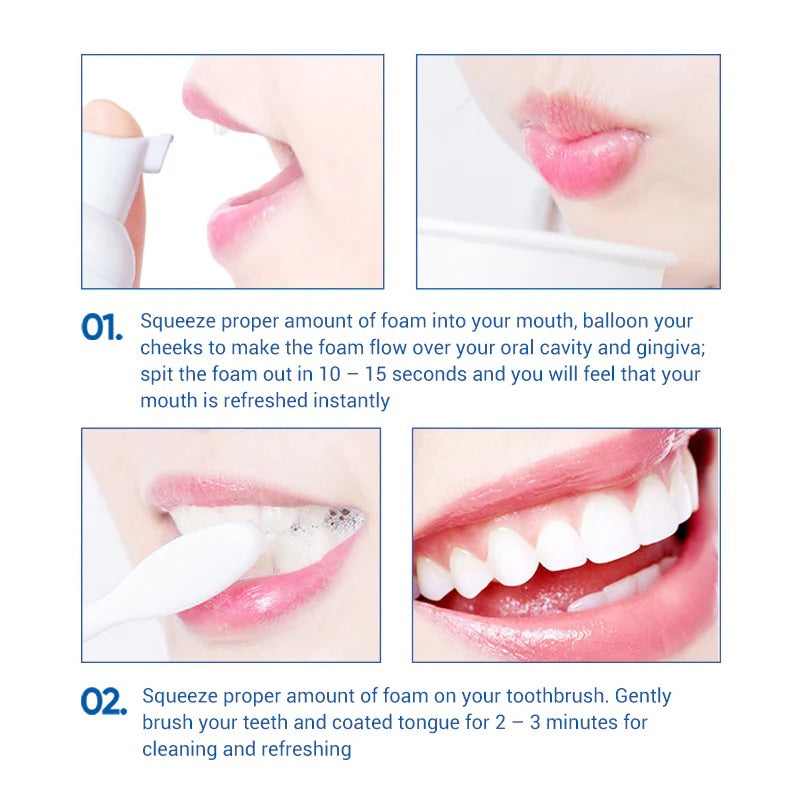 01. Squeeze proper amount of foam into your mouth, balloon your cheeks to make the foam flow over your oral cavity and gingiva; spit the foam out in 10 – 15 seconds and you will feel that your mouth is refreshed instantly

02. Squeeze proper amount of foam on your toothbrush. Gently brush your teeth and coated tongue for 2 – 3 minutes for cleaning and refreshing