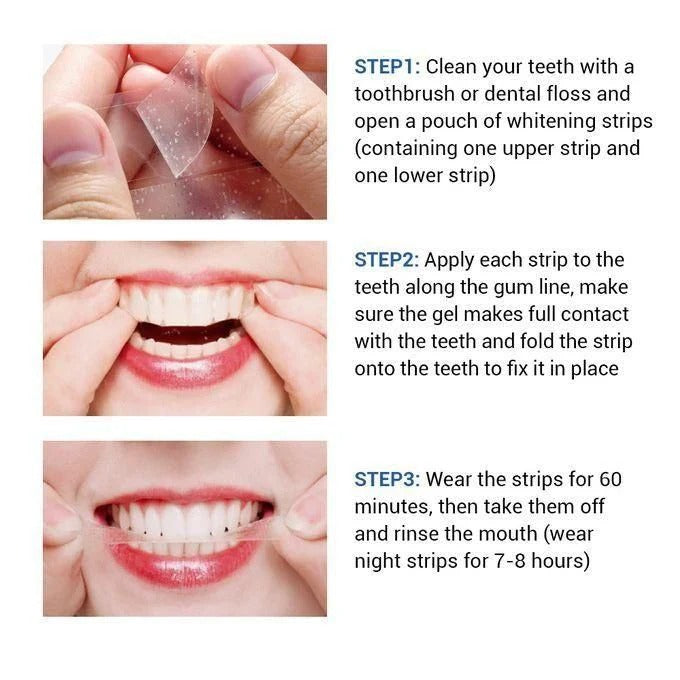 STEP1: Clean your teeth with a toothbrush or dental floss and open a pouch of whitening strips (containing one upper strip and one lower strip)

STEP2: Apply each strip to the teeth along the gum line, make sure the gel makes full contact with the teeth and fold the strip onto the teeth to fix it in place

STEP3: Wear the strips for 60 minutes, then take them off and rinse the mouth (wear night strips for 7-8 hours)